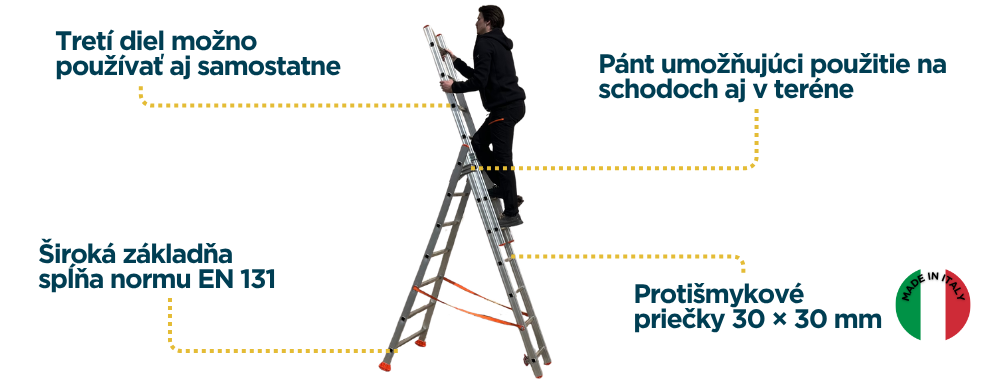 Tretí diel možno používať aj samostatne

Pánt umožňujúci použitie na schodoch aj v teréne

Široká základňa spĺňa normu EN 131

Protišmykové priečky 30 × 30 mm

MADE IN ITALY